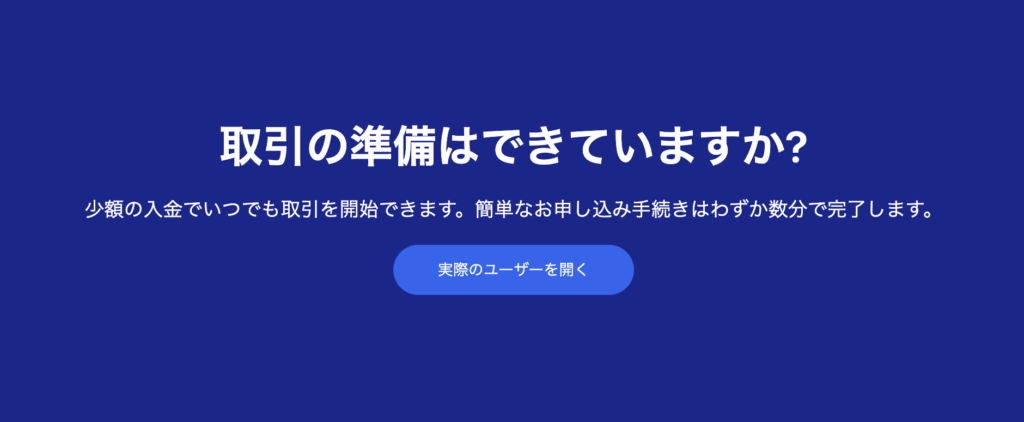 取引の準備はできていますか?

少額の入金でいつでも取引を開始できます。簡単なお申し込み手続きはわずか数分で完了します。

実際のユーザーを開く